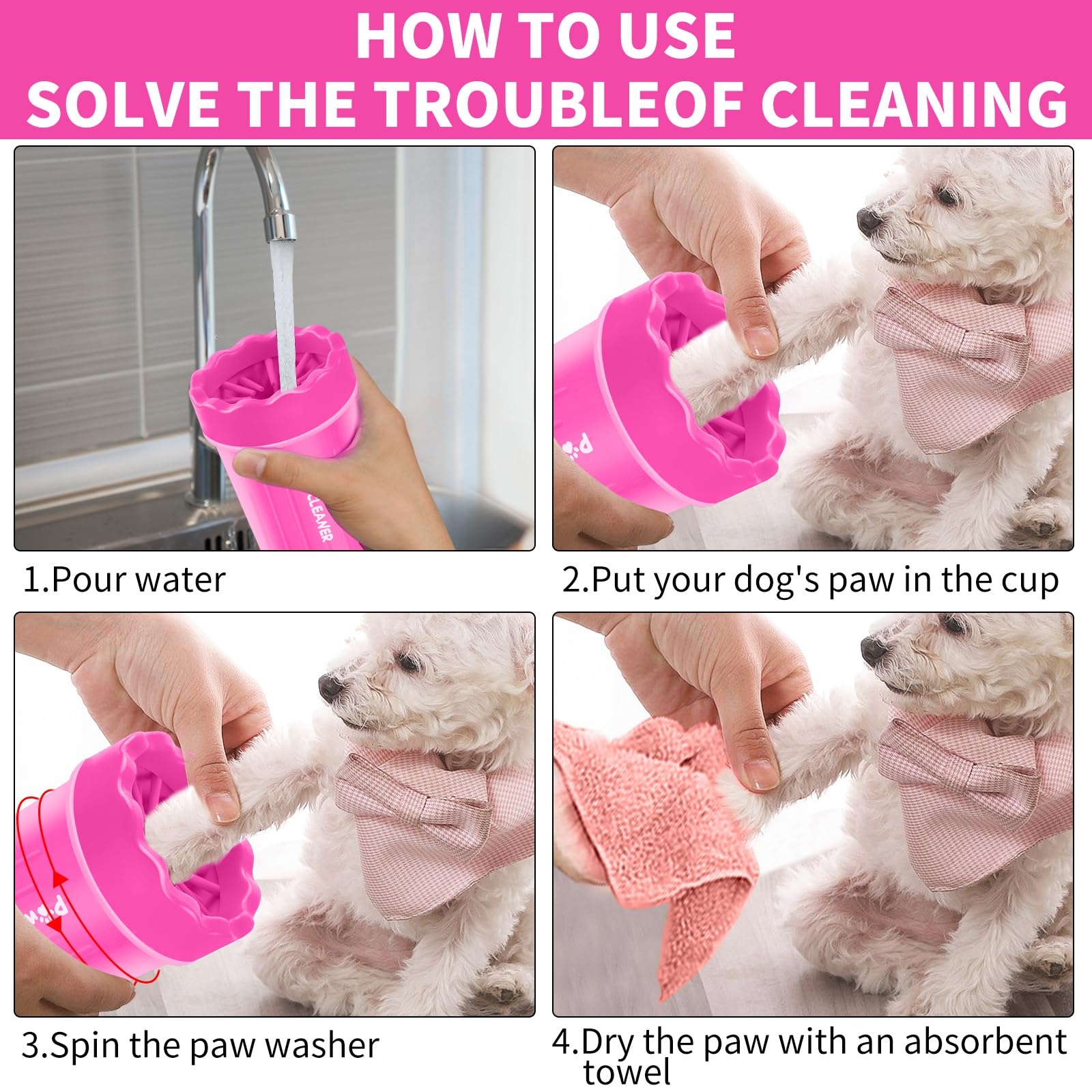 HOW TO USE
SOLVE THE TROUBLEOF CLEANING

CLEANER

1.Pour water

2.Put your dog's paw in the cup

3.Spin the paw washer

4.Dry the paw with an absorbent towel